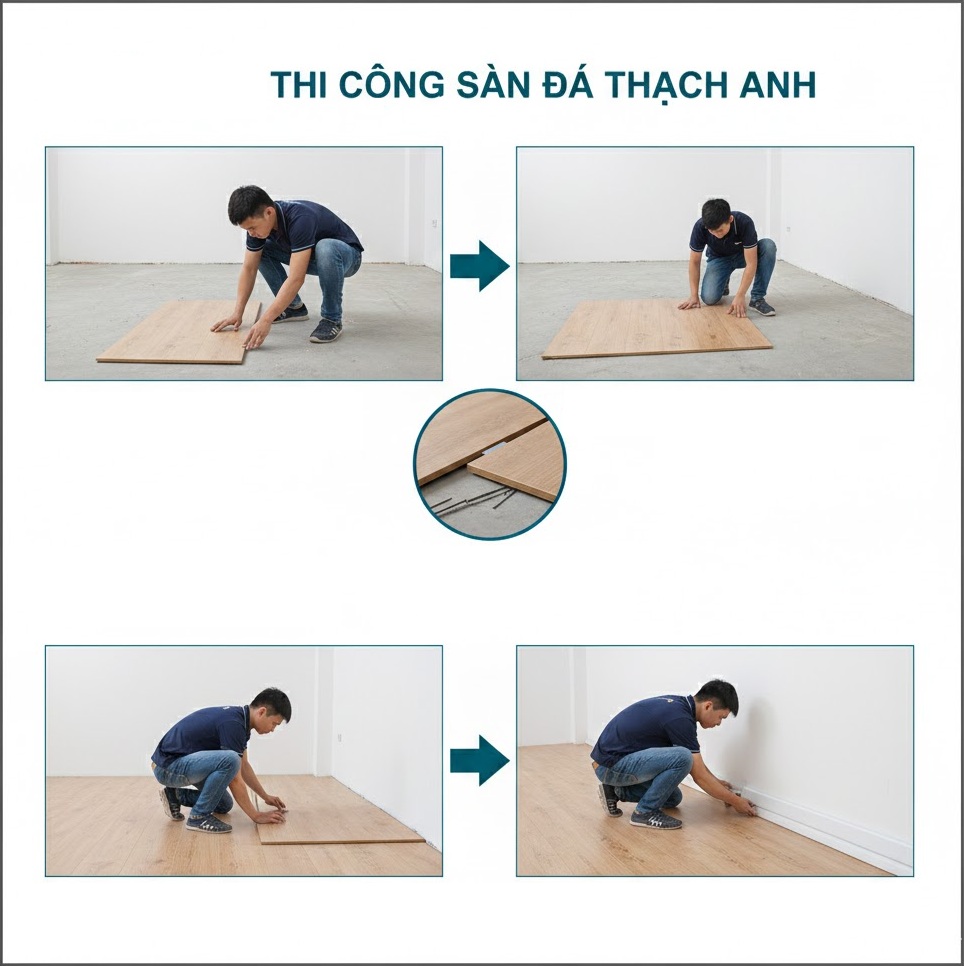 THI CÔNG SÀN ĐÁ THẠCH ANH